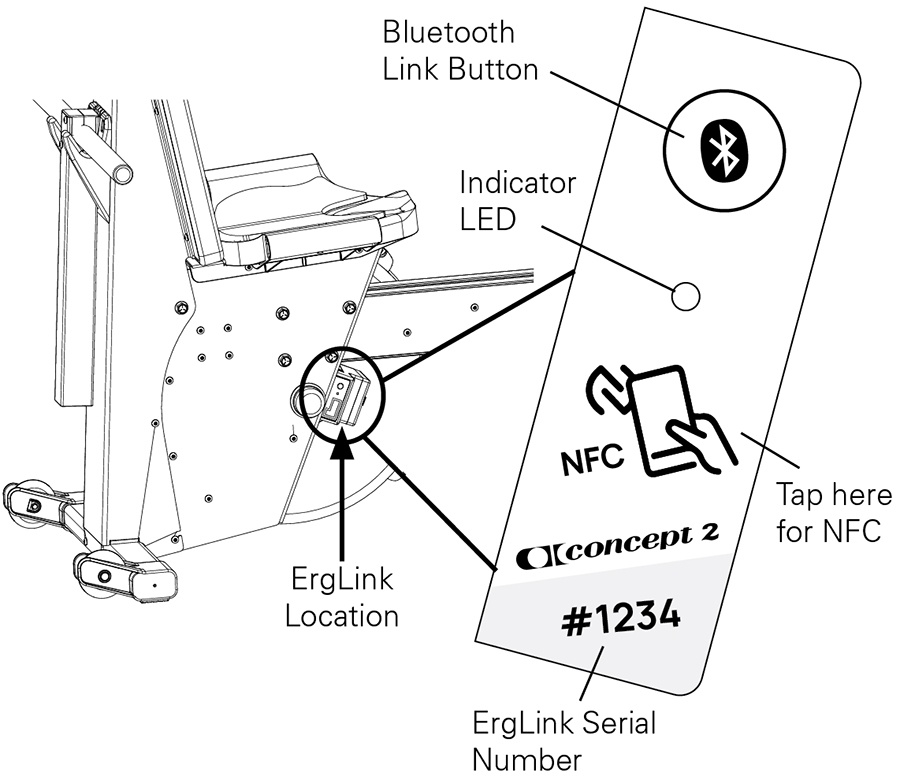 Bluetooth Link Button

Indicator LED

NFC

Tap here for NFC

concept 2

#1234

ErgLink Location

ErgLink Serial Number